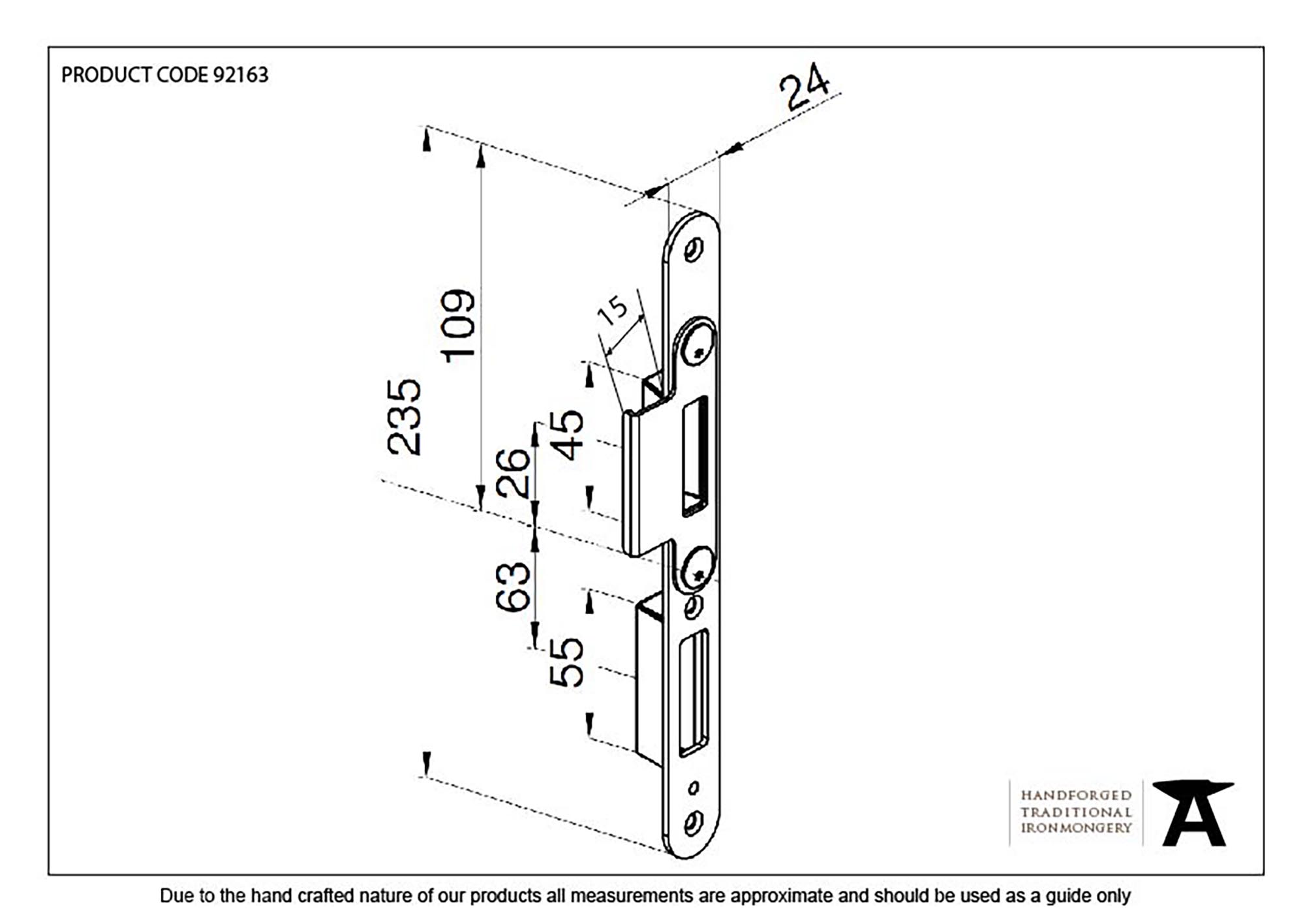 PRODUCT CODE 92163

24

109

15

235

45

26

63

55

HANDFORGED
TRADITIONAL
IRONMONGERY

Due to the hand crafted nature of our products all measurements are approximate and should be used as a guide only