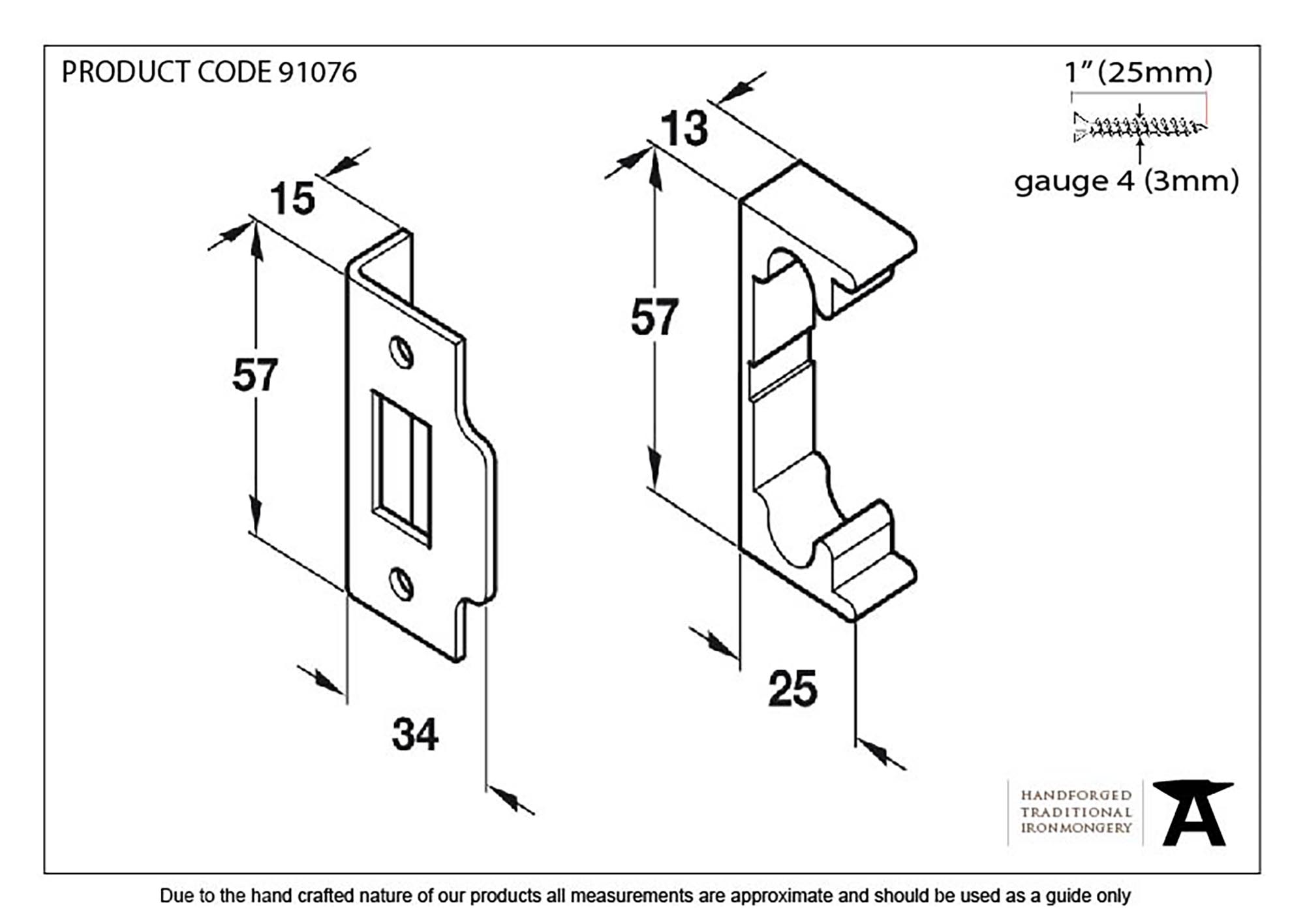 PRODUCT CODE 91076

1" (25mm)

gauge 4 (3mm)

15

57

34

13

57

25

HANDFORGED TRADITIONAL IRONMONGERY

Due to the hand crafted nature of our products all measurements are approximate and should be used as a guide only