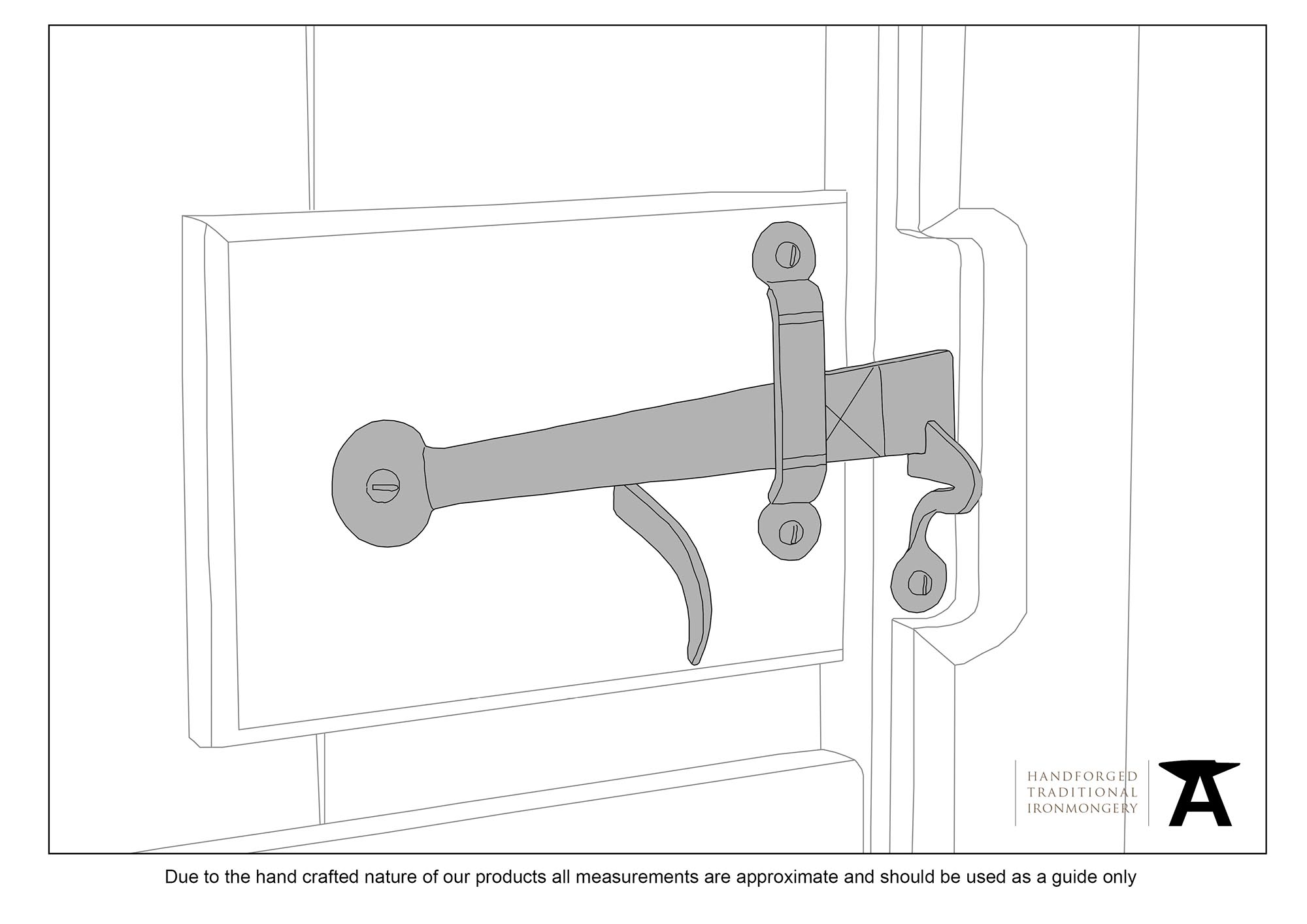 HANDFORGED
TRADITIONAL
IRONMONGERY

Due to the hand crafted nature of our products all measurements are approximate and should be used as a guide only